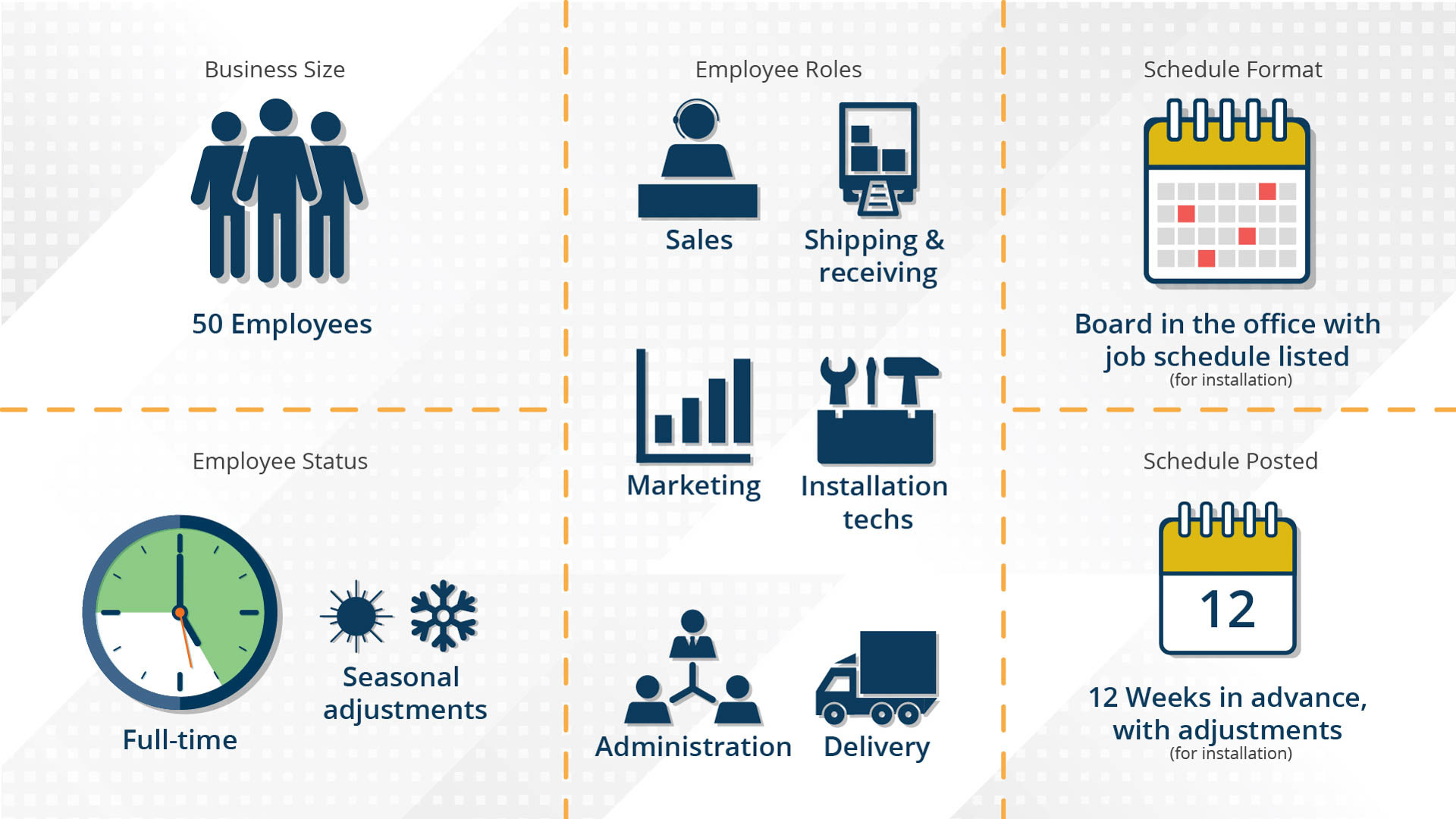 Business Size

50 Employees

Employee Status

Full-time

Seasonal adjustments

Employee Roles

Sales

Shipping & receiving

Marketing

Installation techs

Administration

Delivery

Schedule Format

Board in the office with job schedule listed
(for installation)

Schedule Posted

12

12 Weeks in advance, with adjustments
(for installation)