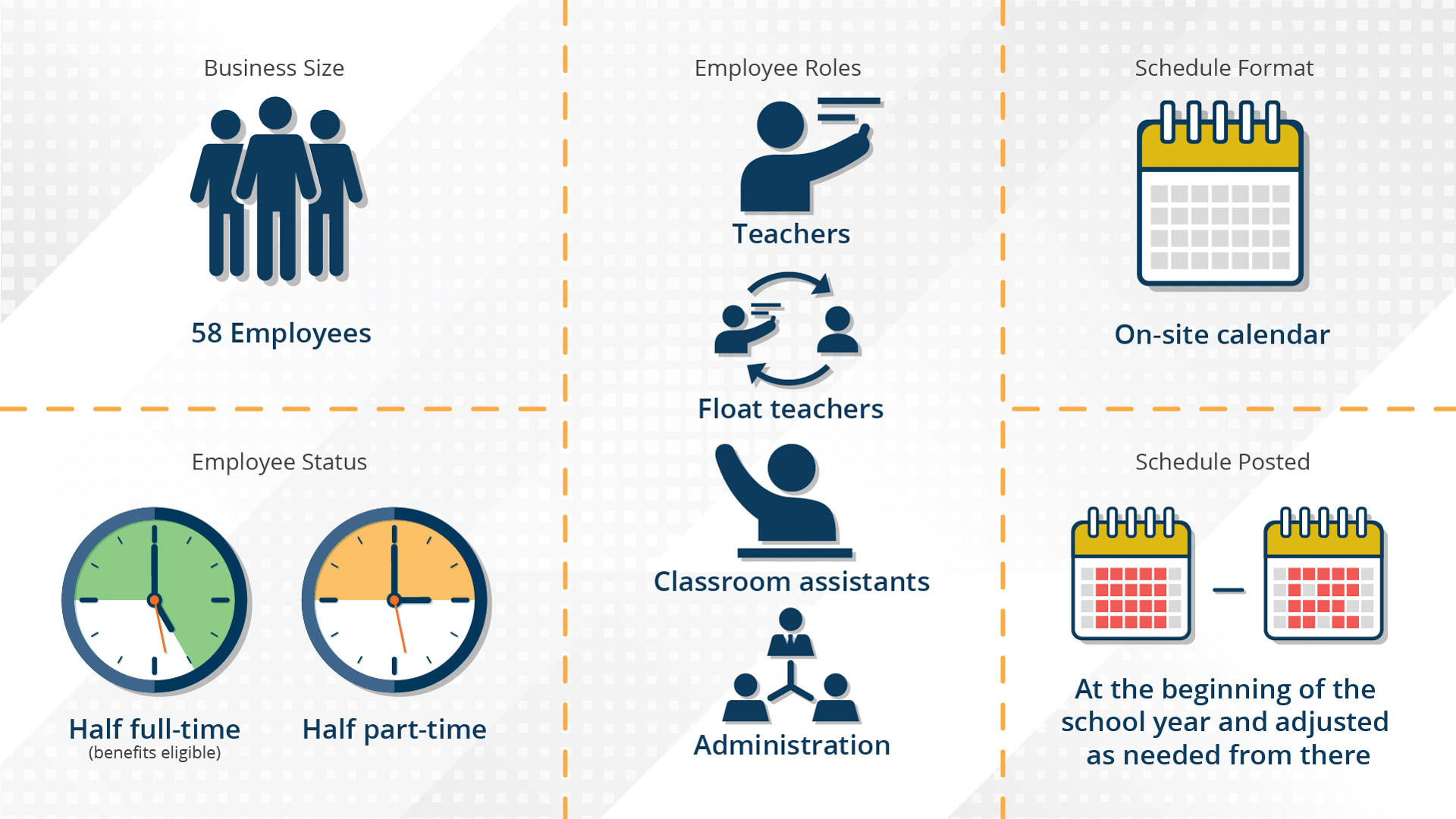 Business Size

58 Employees

Employee Status

Half full-time
(benefits eligible)

Half part-time

Employee Roles

Teachers

Float teachers

Classroom assistants

Administration

Schedule Format

On-site calendar

Schedule Posted

At the beginning of the school year and adjusted as needed from there