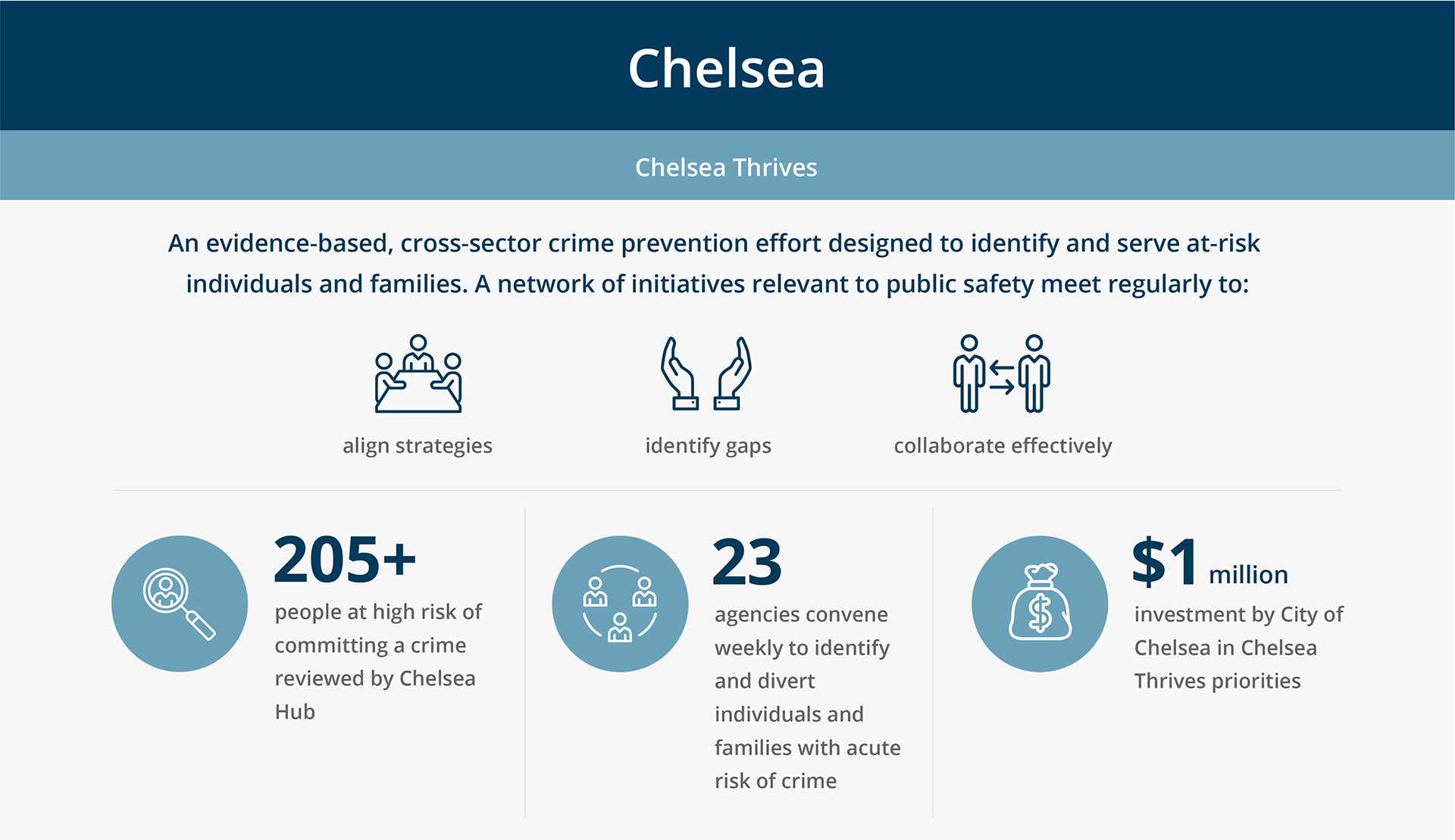 Chelsea

Chelsea Thrives

An evidence-based, cross-sector crime prevention effort designed to identify and serve at-risk individuals and families. A network of initiatives relevant to public safety meet regularly to:

align strategies

identify gaps

collaborate effectively

205+
people at high risk of committing a crime reviewed by Chelsea Hub

23
agencies convene weekly to identify and divert individuals and families with acute risk of crime

$1 million
investment by City of Chelsea in Chelsea Thrives priorities