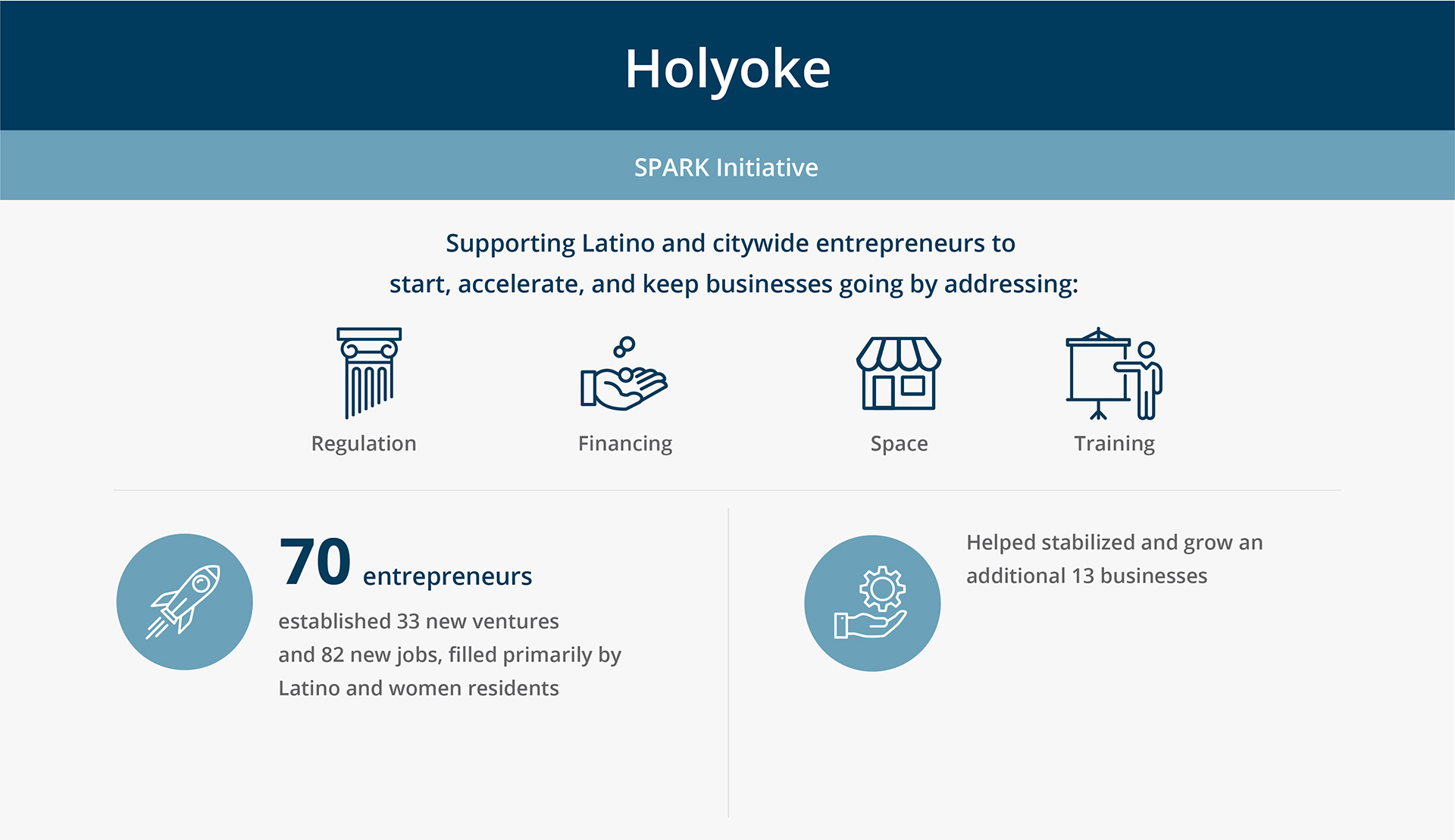 Holyoke

SPARK Initiative

Supporting Latino and citywide entrepreneurs to start, accelerate, and keep businesses going by addressing:

Regulation

Financing

Space

Training

70 entrepreneurs

established 33 new ventures and 82 new jobs, filled primarily by Latino and women residents

Helped stabilized and grow an additional 13 businesses